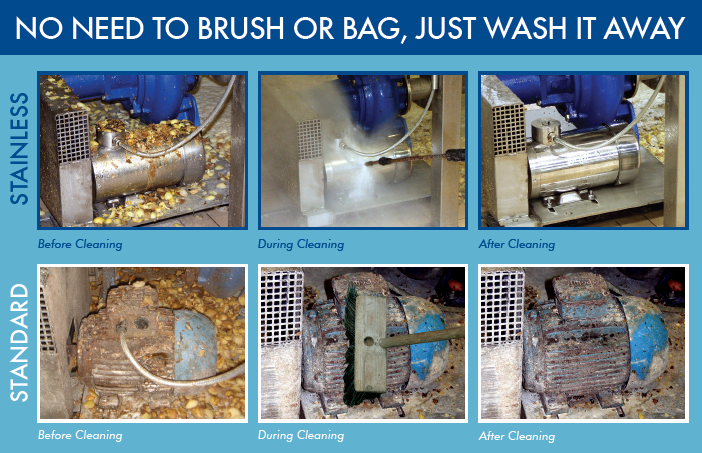 NO NEED TO BRUSH OR BAG, JUST WASH IT AWAY

STAINLESS

Before Cleaning

During Cleaning

After Cleaning

STANDARD

Before Cleaning

During Cleaning

After Cleaning